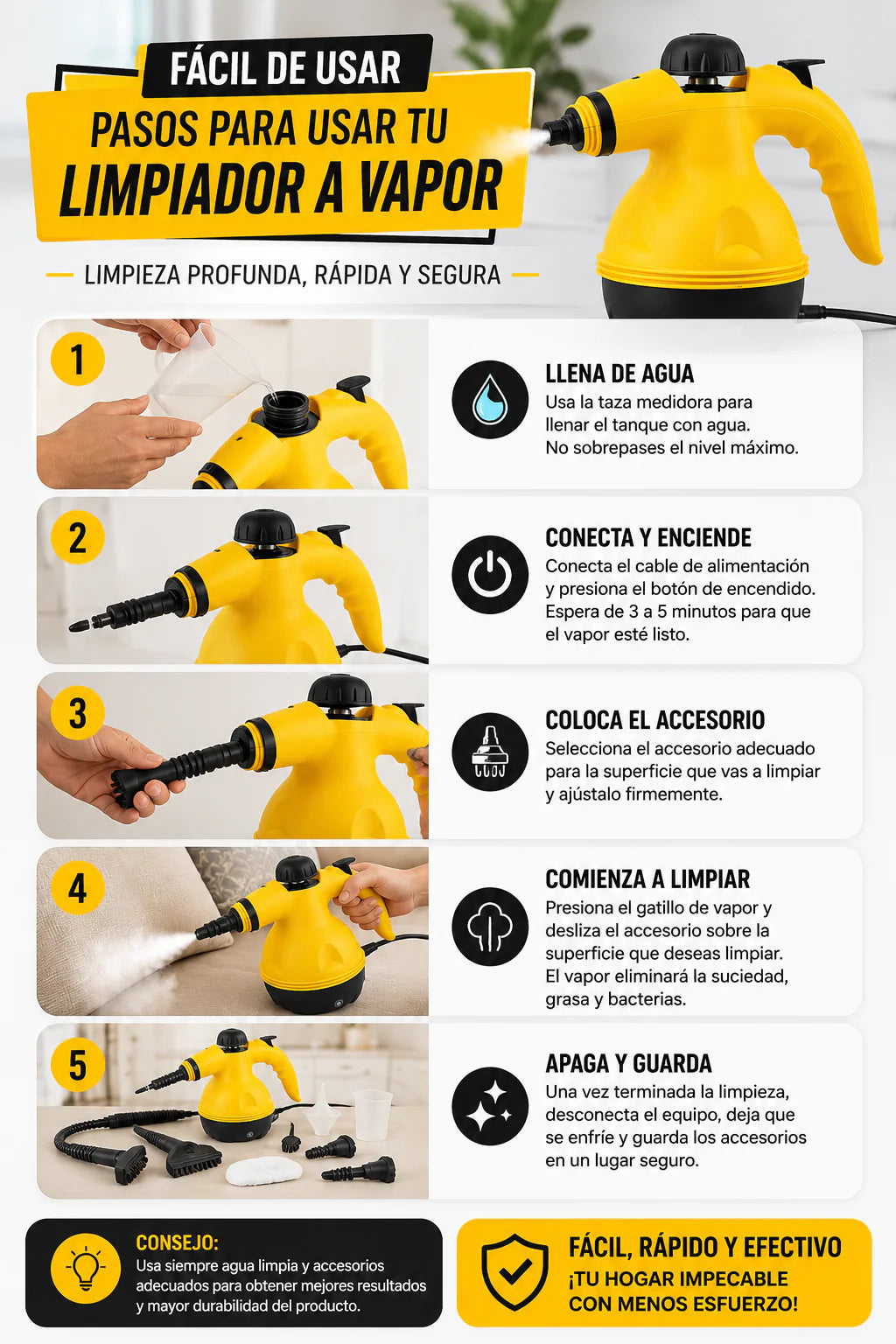 FÁCIL DE USAR

PASOS PARA USAR TU LIMPIADOR A VAPOR

LIMPIEZA PROFUNDA, RÁPIDA Y SEGURA

1

LLENA DE AGUA
Usa la taza medidora para llenar el tanque con agua. No sobrepases el nivel máximo.

2

CONECTA Y ENCIENDE
Conecta el cable de alimentación y presiona el botón de encendido. Espera de 3 a 5 minutos para que el vapor esté listo.

3

COLOCA EL ACCESORIO
Selecciona el accesorio adecuado para la superficie que vas a limpiar y ajústalo firmemente.

4

COMIENZA A LIMPIAR
Presiona el gatillo de vapor y desliza el accesorio sobre la superficie que deseas limpiar. El vapor eliminará la suciedad, grasa y bacterias.

5

APAGA Y GUARDA
Una vez terminada la limpieza, desconecta el equipo, deja que se enfríe y guarda los accesorios en un lugar seguro.

CONSEJO:
Usa siempre agua limpia y accesorios adecuados para obtener mejores resultados y mayor durabilidad del producto.

FÁCIL, RÁPIDO Y EFECTIVO
¡TU HOGAR IMPECABLE CON MENOS ESFUERZO!